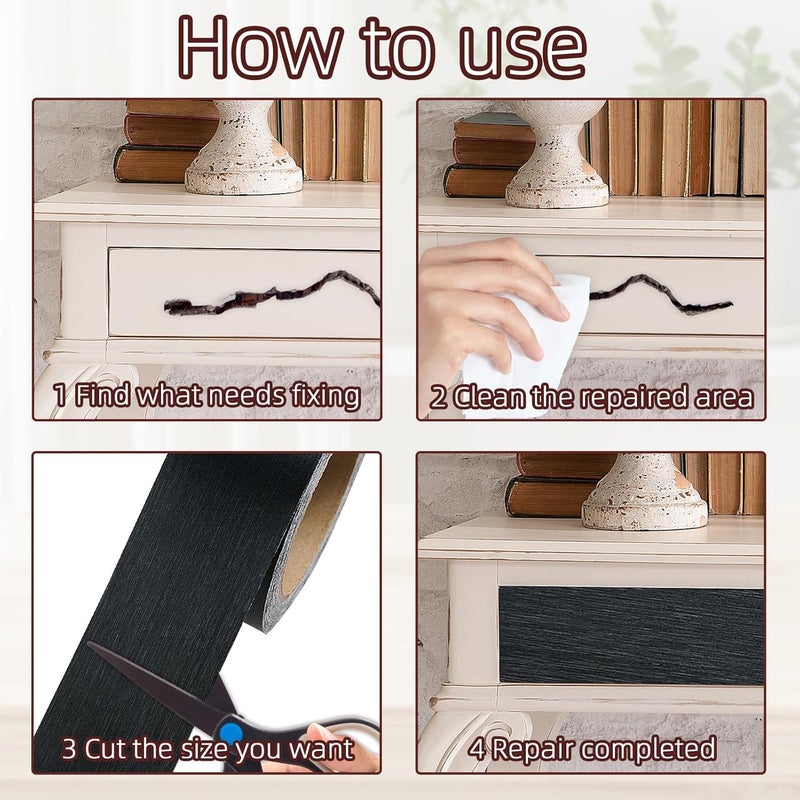 How to use

1 Find what needs fixing

2 Clean the repaired area

3 Cut the size you want

4 Repair completed